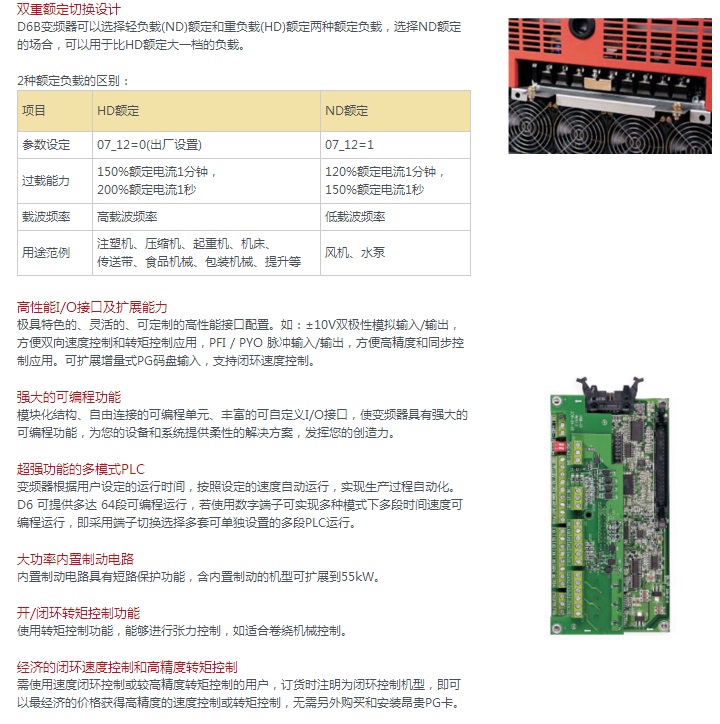 双重额定切换设计
D6B变频器可以选择轻负载(ND)额定和重负载(HD)额定两种额定负载，选择ND额定的场合，可以用于比HD额定大一档的负载。

2种额定负载的区别：

| 项目 | HD额定 | ND额定 |
|---|---|---|
| 参数设定 | 07_12=0(出厂设置) | 07_12=1 |
| 过载能力 | 150%额定电流1分钟，200%额定电流1秒 | 120%额定电流1分钟，150%额定电流1秒 |
| 载波频率 | 高载波频率 | 低载波频率 |
| 用途范例 | 注塑机、压缩机、起重机、机床、传送带、食品机械、包装机械、提升等 | 风机、水泵 |

高性能I/O接口及扩展能力
极具特色的、灵活的、可定制的高性能接口配置。如：±10V双极性模拟输入/输出，方便双向速度控制和转矩控制应用，PFI / PYO 脉冲输入/输出，方便高精度和同步控制应用。可扩展增量式PG码盘输入，支持闭环速度控制。

强大的可编程功能
模块化结构、自由连接的可编程单元、丰富的可自定义I/O接口，使变频器具有强大的可编程功能，为您的设备和系统提供柔性的解决方案，发挥您的创造力。

超强功能的多模式PLC
变频器根据用户设定的运行时间，按照设定的速度自动运行，实现生产过程自动化。D6 可提供多达 64段可编程运行，若使用数字端子可实现多种模式下多段时间速度可编程运行，即采用端子切换选择多套可单独设置的多段PLC运行。

大功率内置制动电路
内置制动电路具有短路保护功能，含内置制动的机型可扩展到55kW。

开/闭环转矩控制功能
使用转矩控制功能，能够进行张力控制，如适合卷绕机械控制。

经济的闭环速度控制和高精度转矩控制
需使用速度闭环控制或较高精度转矩控制的用户，订货时注明为闭环控制机型，即可以最经济的价格获得高精度的速度控制或转矩控制，无需另外购买和安装昂贵PG卡。